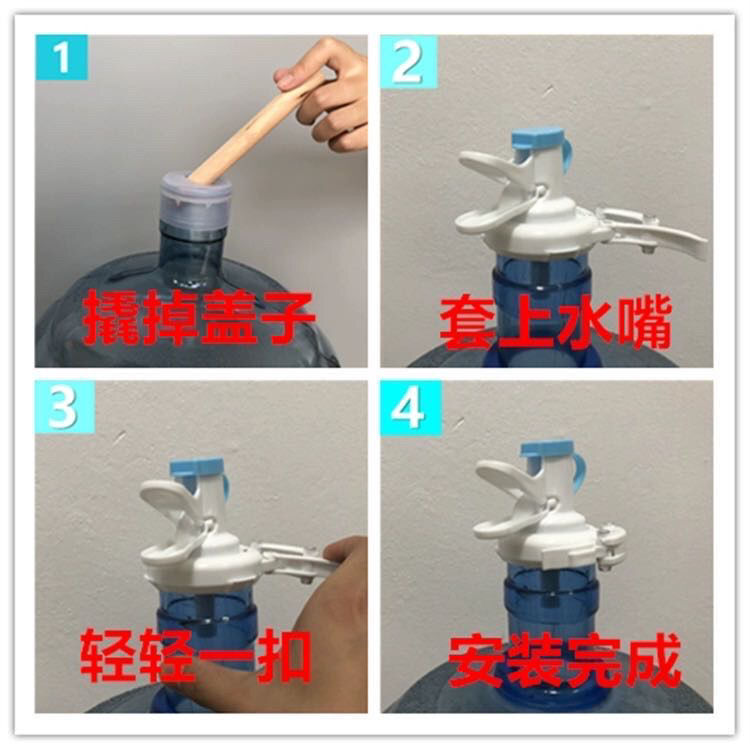 1
撬掉盖子

2
套上水嘴

3
轻轻一扣

4
安装完成