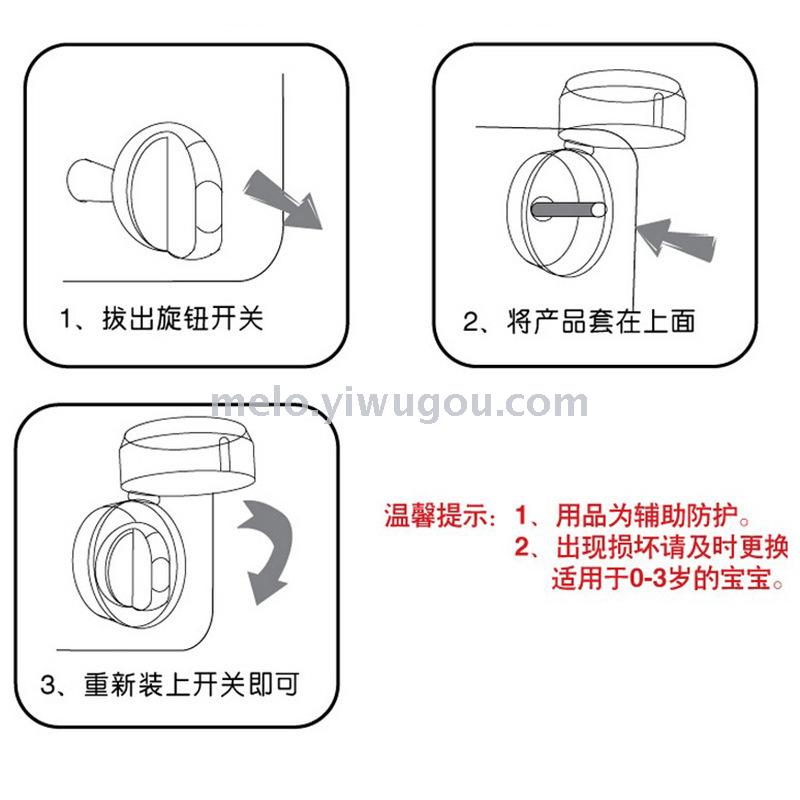 1、拔出旋钮开关

2、将产品套在上面

melo.yiwugou.com

3、重新装上开关即可

温馨提示：1、用品为辅助防护。
2、出现损坏请及时更换
适用于0-3岁的宝宝。