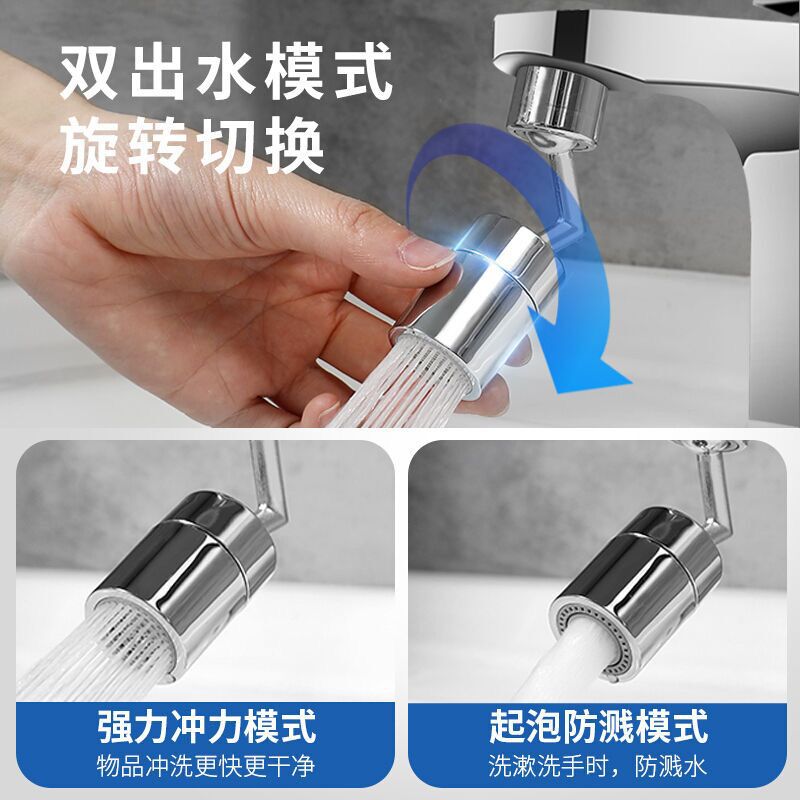 双出水模式
旋转切换

强力冲力模式
物品冲洗更快更干净

起泡防溅模式
洗漱洗手时，防溅水