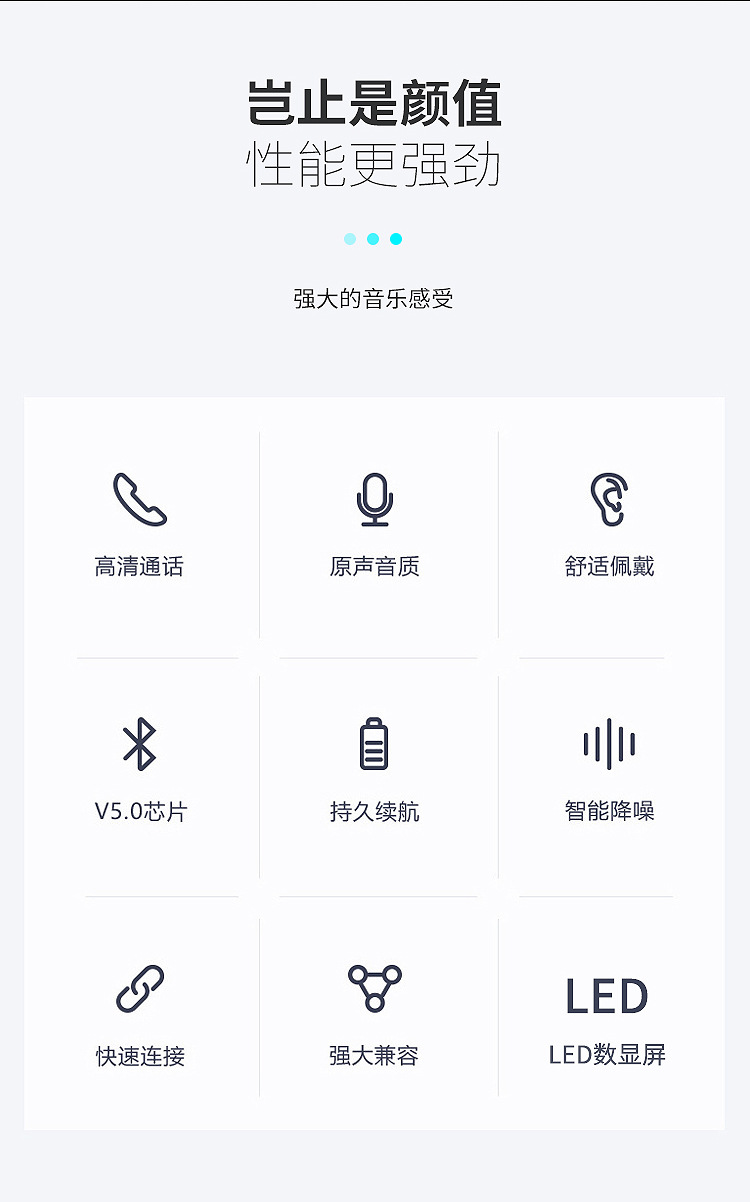 岂止是颜值
性能更强劲

强大的音乐感受

高清通话

原声音质

舒适佩戴

V5.0芯片

持久续航

智能降噪

快速连接

强大兼容

LED

LED数显屏