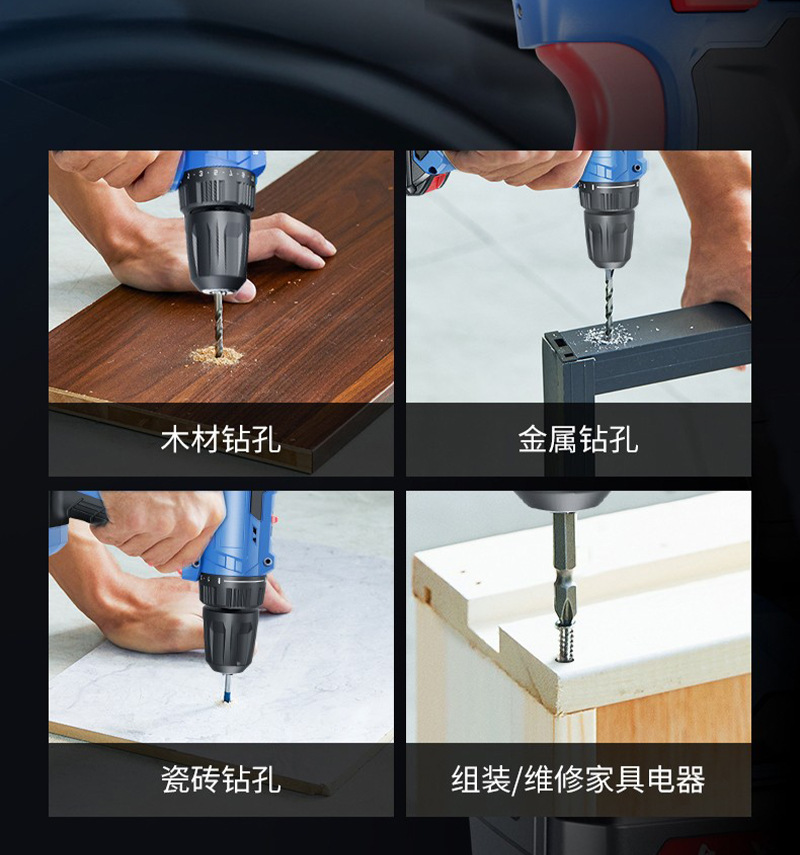 木材钻孔

金属钻孔

瓷砖钻孔

组装/维修家具电器