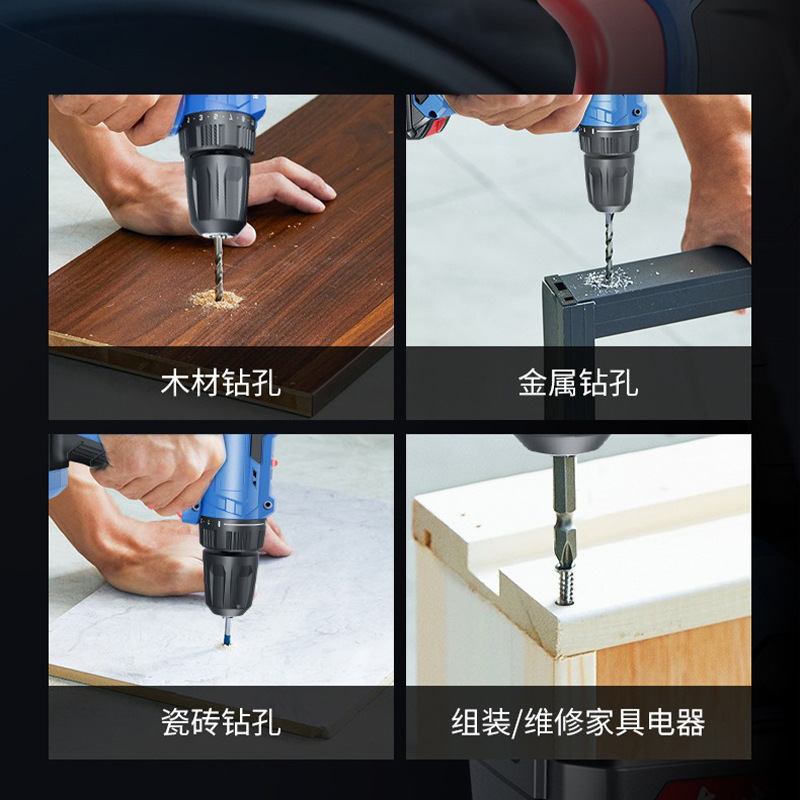 木材钻孔

金属钻孔

瓷砖钻孔

组装/维修家具电器