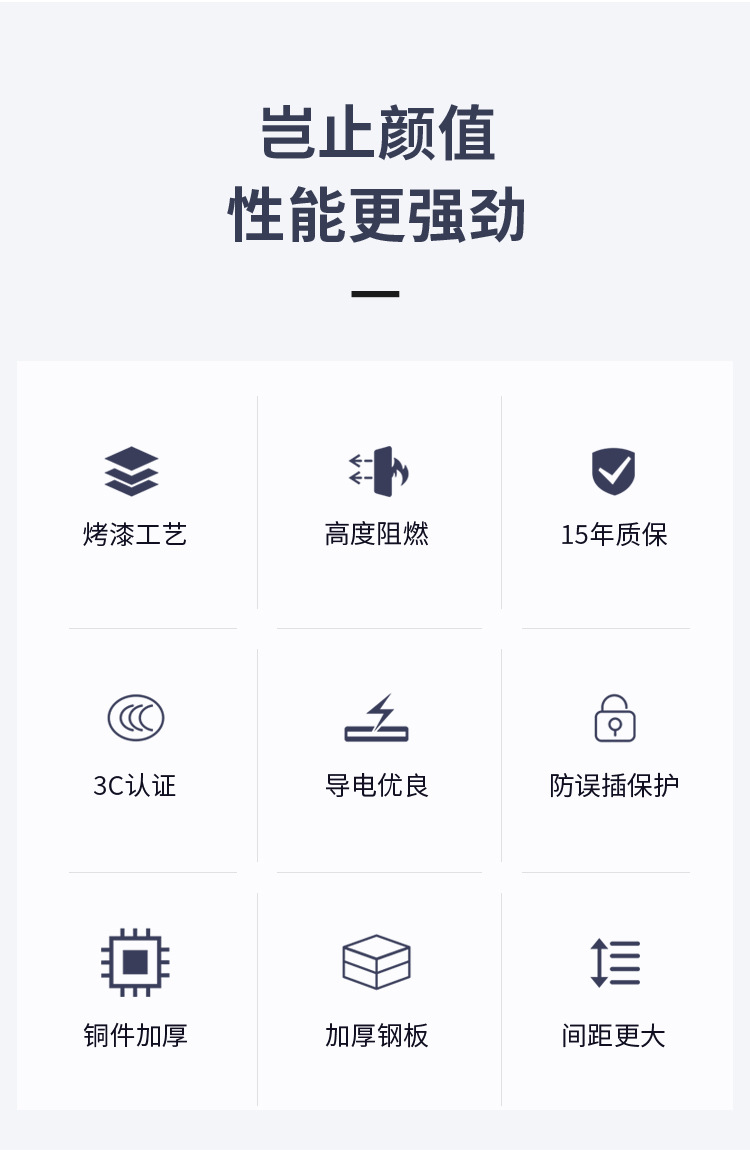 岂止颜值
性能更强劲

烤漆工艺

高度阻燃

15年质保

3C认证

导电优良

防误插保护

铜件加厚

加厚钢板

间距更大