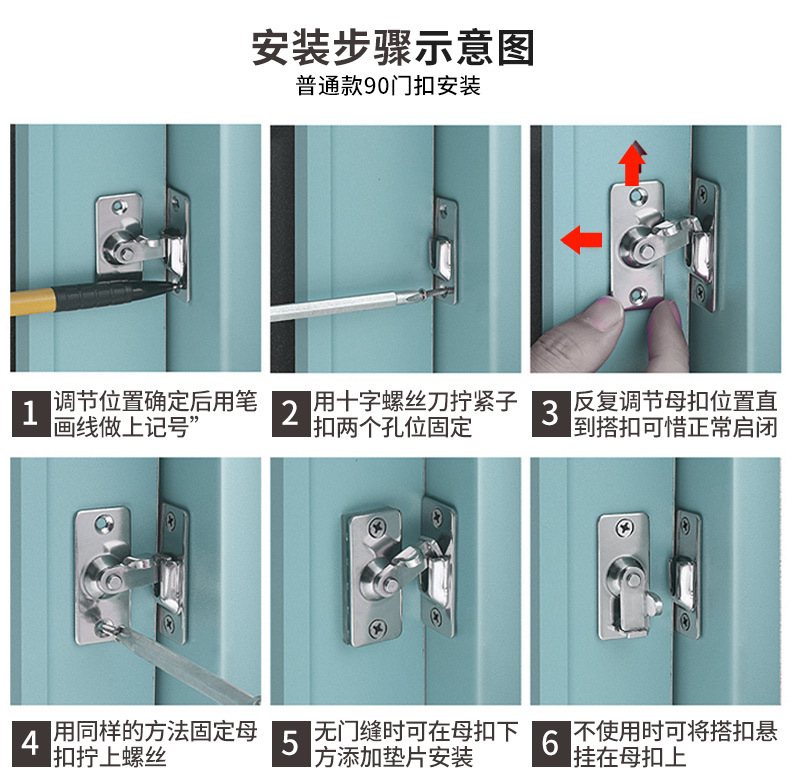 安装步骤示意图
普通款90门扣安装

1 调节位置确定后用笔画线做上记号”

2 用十字螺丝刀拧紧子扣两个孔位固定

3 反复调节母扣位置直到搭扣可惜正常启闭

4 用同样的方法固定母扣拧上螺丝

5 无门缝时可在母扣下方添加垫片安装

6 不使用时可将搭扣悬挂在母扣上