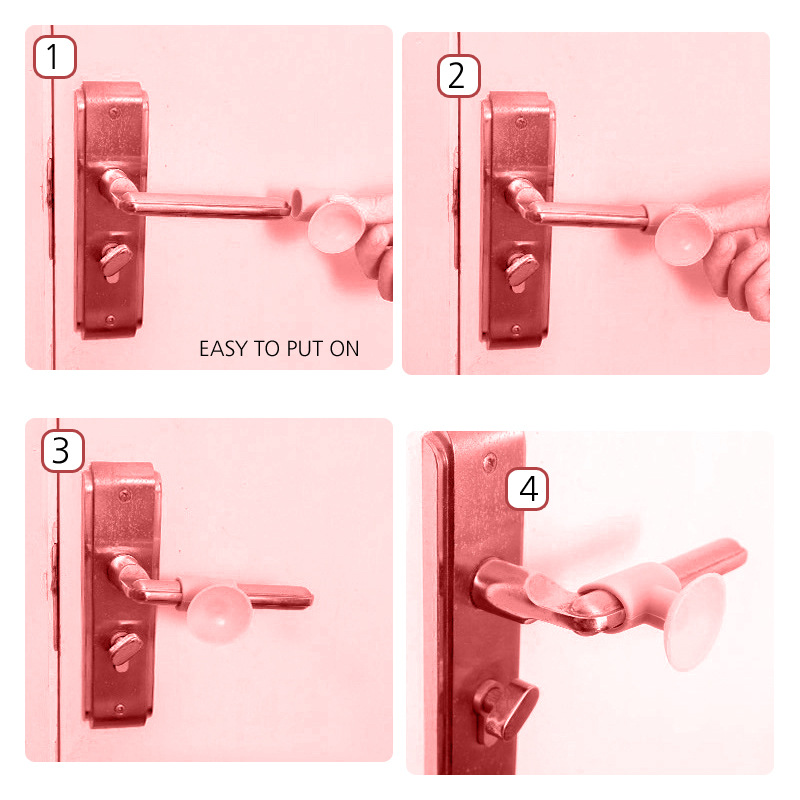 1

EASY TO PUT ON

2

3

4