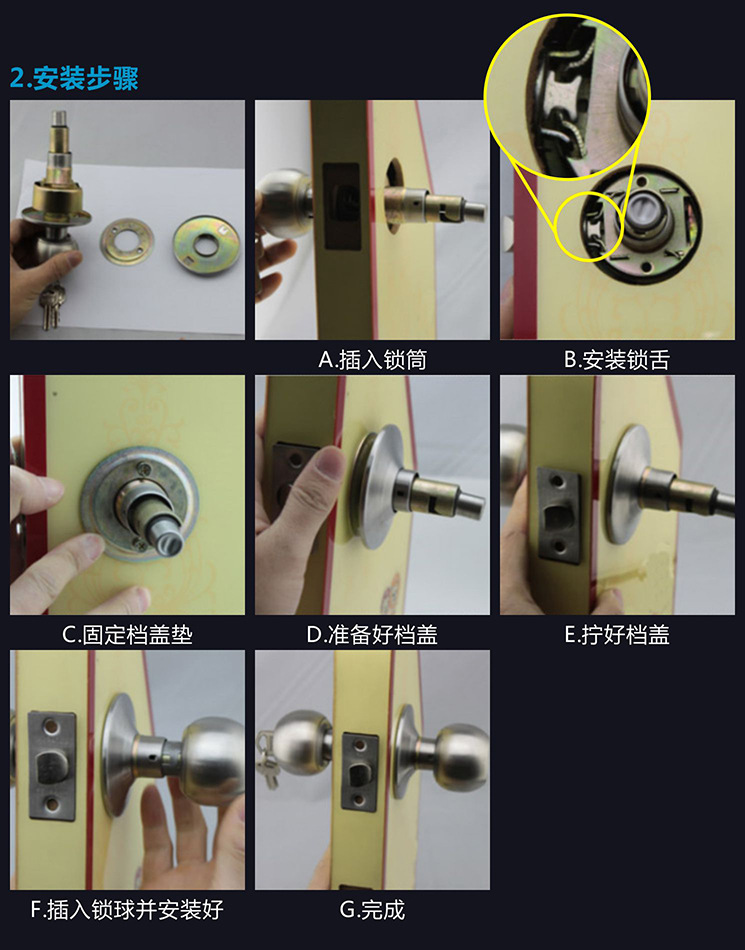 2.安装步骤

A.插入锁筒

B.安装锁舌

C.固定档盖垫

D.准备好档盖

E.拧好档盖

F.插入锁球并安装好

G.完成