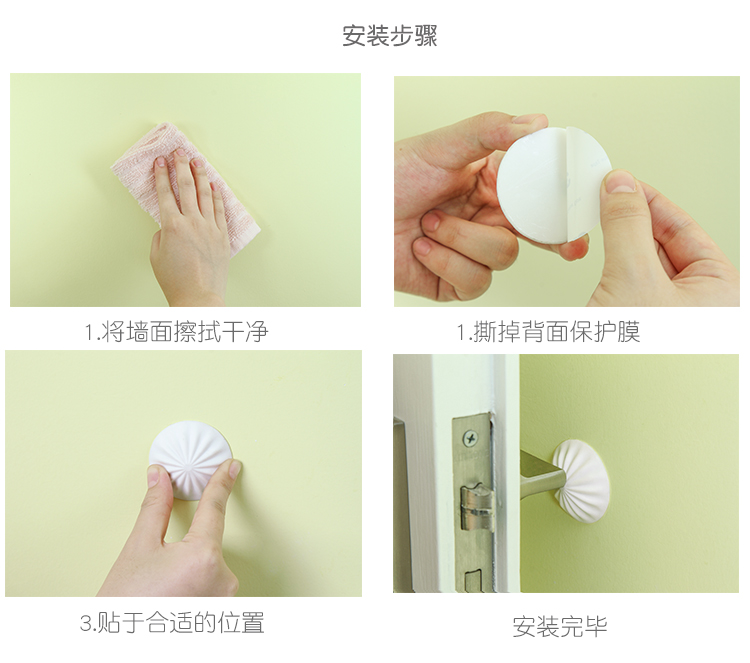 安装步骤

1.将墙面擦拭干净

1.撕掉背面保护膜

3.贴于合适的位置

安装完毕