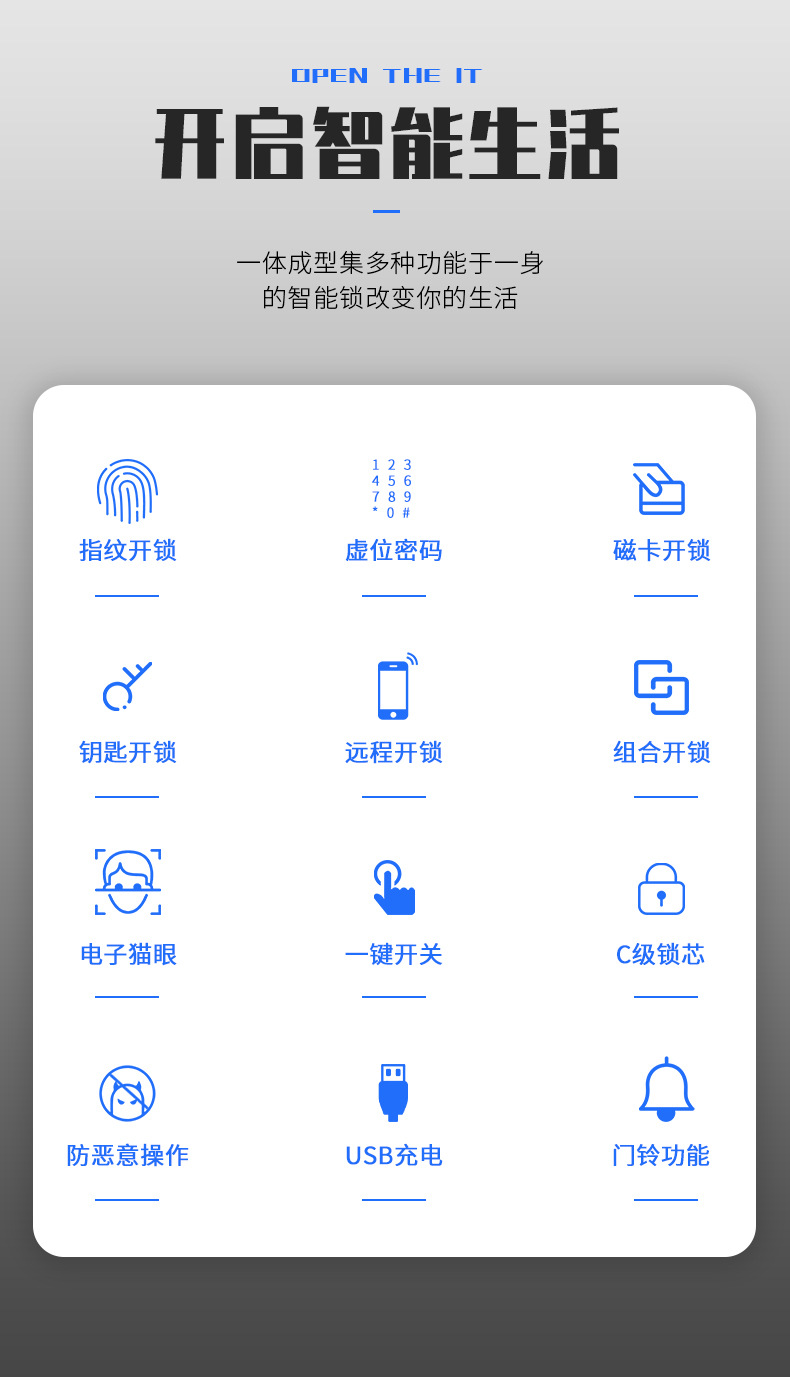 OPEN THE IT

开启智能生活

一体成型集多种功能于一身
的智能锁改变你的生活

1 2 3
4 5 6
7 8 9
* 0 #

指纹开锁

虚位密码

磁卡开锁

钥匙开锁

远程开锁

组合开锁

电子猫眼

一键开关

C级锁芯

防恶意操作

USB充电

门铃功能