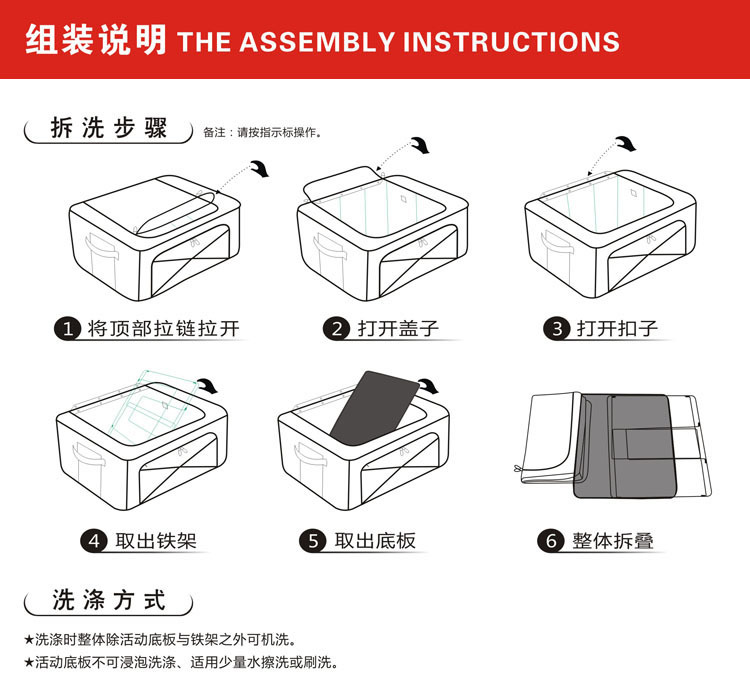 组装说明 THE ASSEMBLY INSTRUCTIONS

拆洗步骤

备注：请按指示标操作。

1 将顶部拉链拉开

2 打开盖子

3 打开扣子

4 取出铁架

5 取出底板

6 整体拆叠

洗涤方式

★洗涤时整体除活动底板与铁架之外可机洗。

★活动底板不可浸泡洗涤、适用少量水擦洗或刷洗。