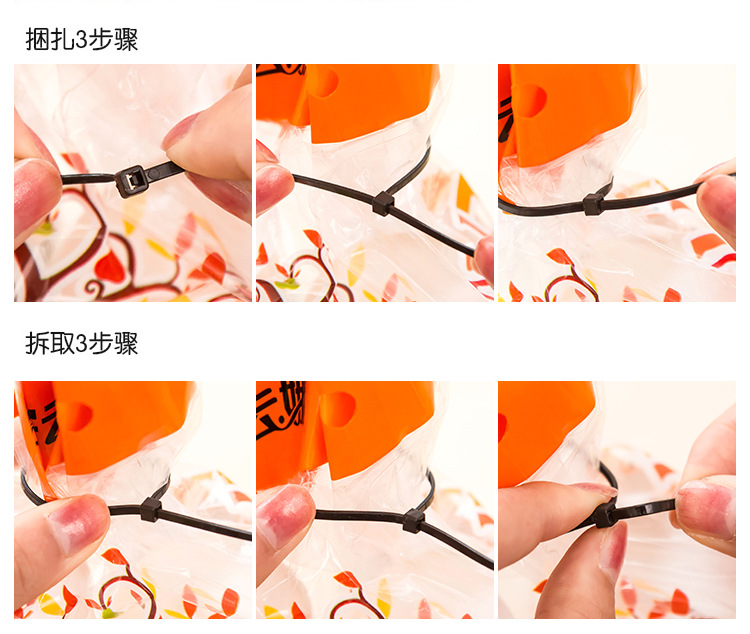 捆扎3步骤

拆取3步骤