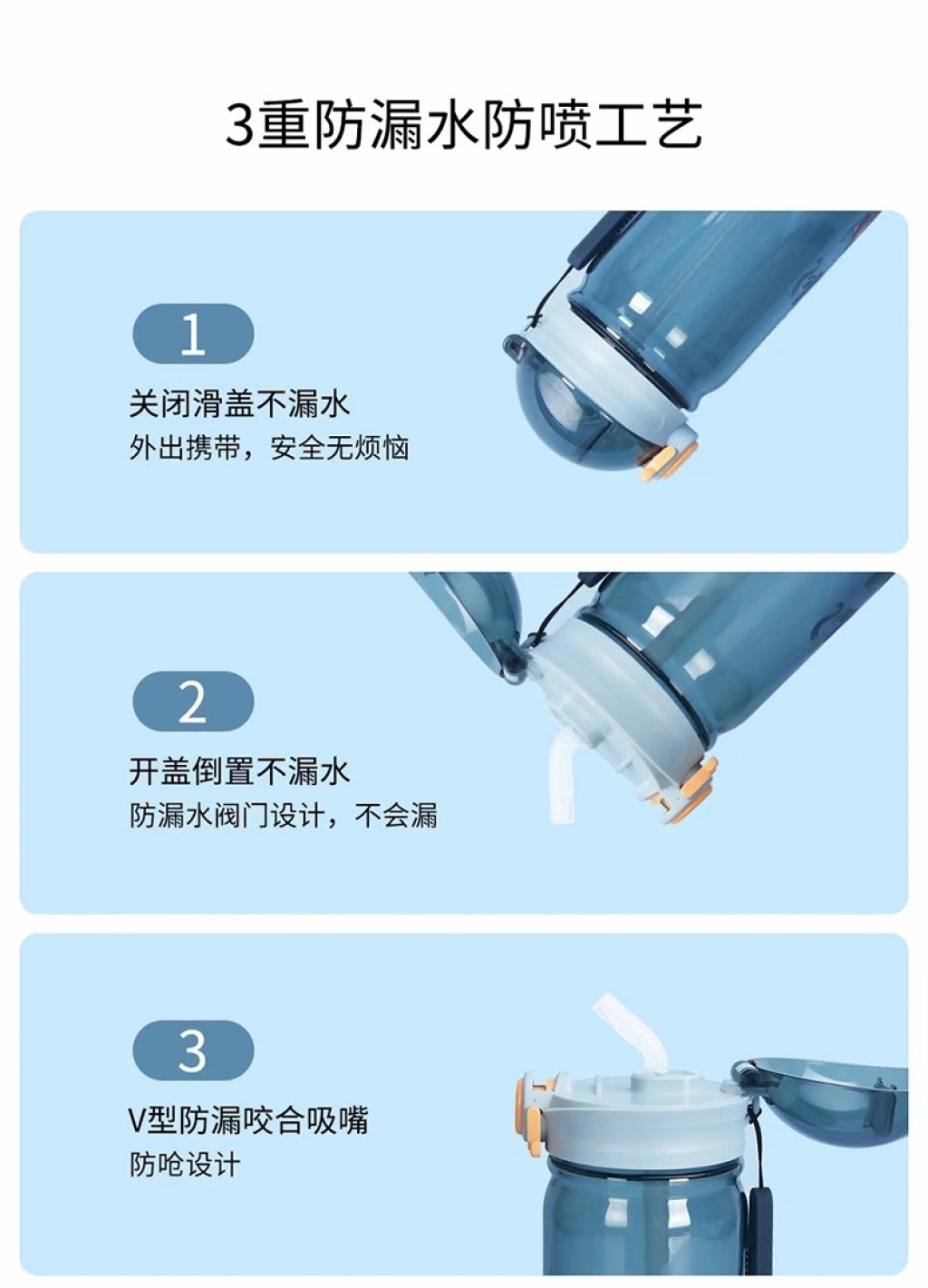 3重防漏水防喷工艺

1

关闭滑盖不漏水

外出携带，安全无烦恼

2

开盖倒置不漏水

防漏水阀门设计，不会漏

3

V型防漏咬合吸嘴

防呛设计