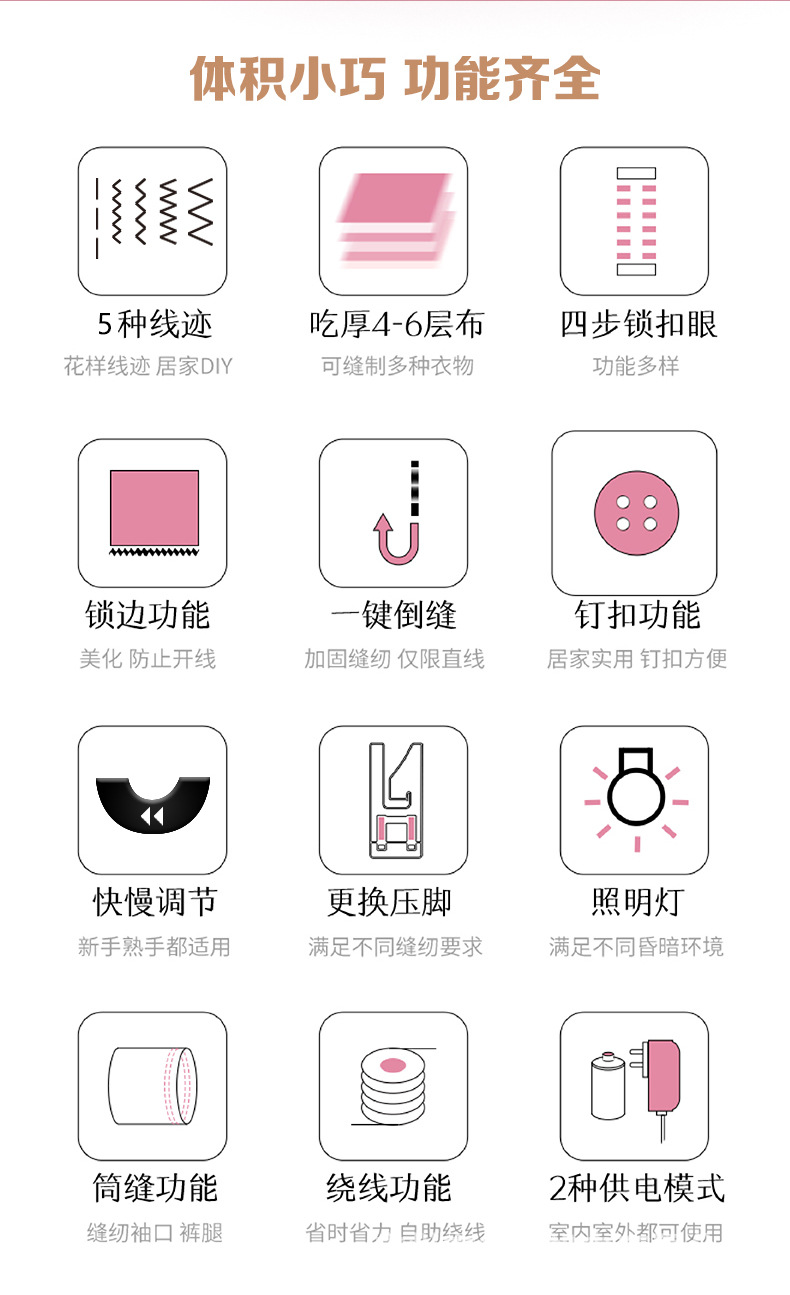 体积小巧 功能齐全

5种线迹
花样线迹 居家DIY

吃厚4-6层布
可缝制多种衣物

四步锁扣眼
功能多样

锁边功能
美化 防止开线

一键倒缝
加固缝纫 仅限直线

钉扣功能
居家实用 钉扣方便

快慢调节
新手熟手都适用

更换压脚
满足不同缝纫要求

照明灯
满足不同昏暗环境

筒缝功能
缝纫袖口 裤腿

绕线功能
省时省力 自助绕线

2种供电模式
室内室外都可使用