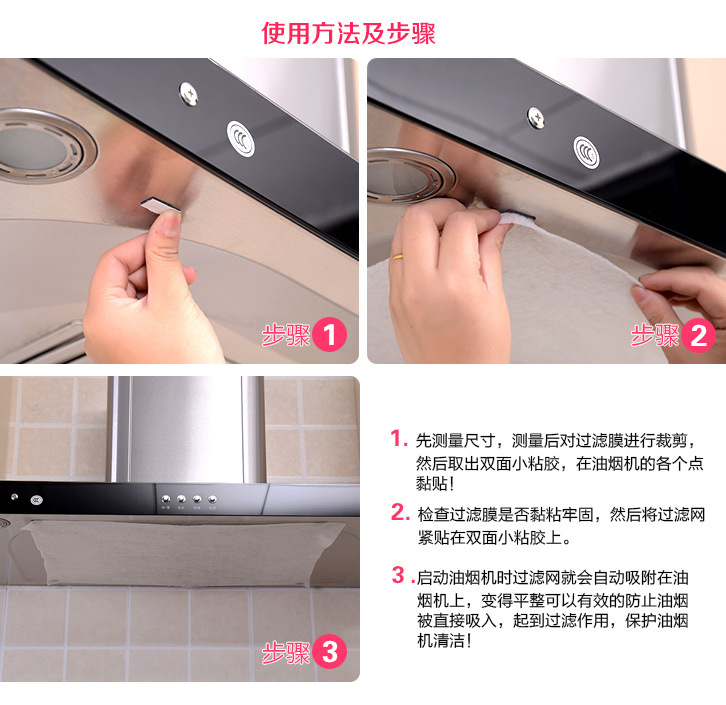 使用方法及步骤

步骤 1

步骤 2

步骤 3

1. 先测量尺寸，测量后对过滤膜进行裁剪，然后取出双面小粘胶，在油烟机的各个点黏贴！

2. 检查过滤膜是否黏粘牢固，然后将过滤网紧贴在双面小粘胶上。

3. 启动油烟机时过滤网就会自动吸附在油烟机上，变得平整可以有效的防止油烟被直接吸入，起到过滤作用，保护油烟机清洁！