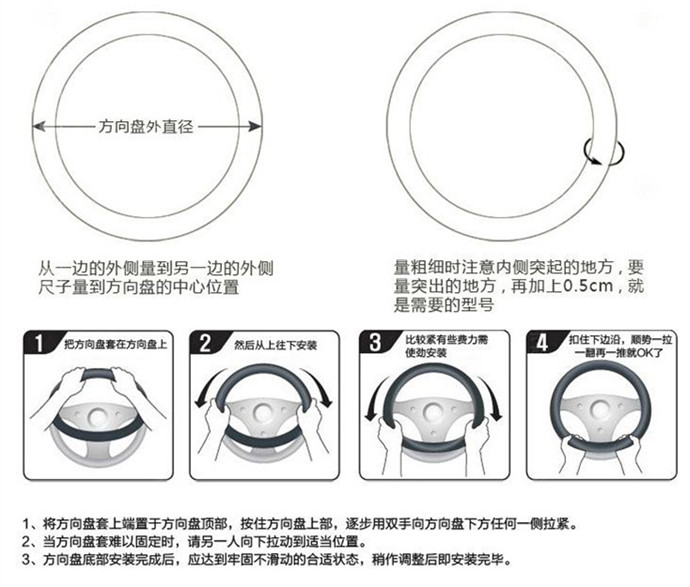 方向盘外直径

从一边的外侧量到另一边的外侧
尺子量到方向盘的中心位置

量粗细时注意内侧突起的地方，要量突出的地方，再加上0.5cm，就是需要的型号

1 把方向盘套在方向盘上

2 然后从上往下安装

3 比较紧有些费力需使劲安装

4 扣住下边沿，顺势一拉一翻再一推就OK了

1、将方向盘套上端置于方向盘顶部，按住方向盘上部，逐步用双手向方向盘下方任何一侧拉紧。
2、当方向盘套难以固定时，请另一人向下拉动到适当位置。
3、方向盘底部安装完成后，应达到牢固不滑动的合适状态，稍作调整后即安装完毕。