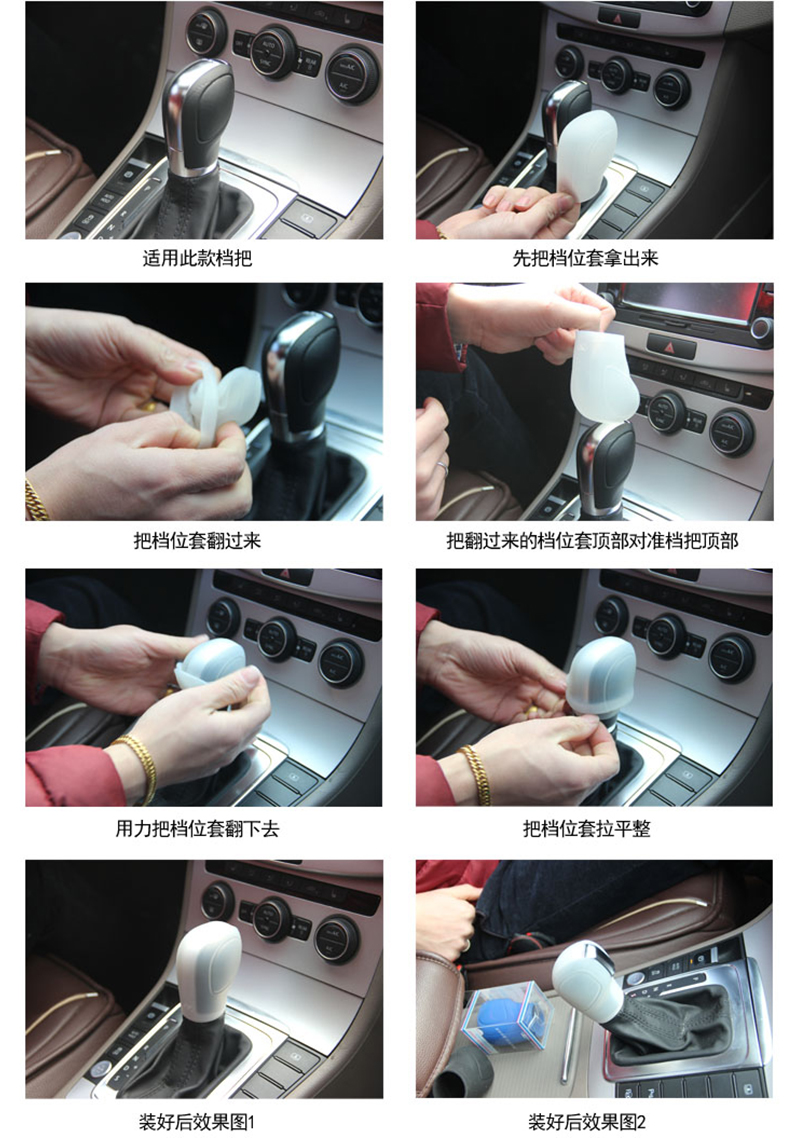 适用此款档把

先把档位套拿出来

把档位套翻过来

把翻过来的档位套顶部对准档把顶部

用力把档位套翻下去

把档位套拉平整

装好后效果图1

装好后效果图2