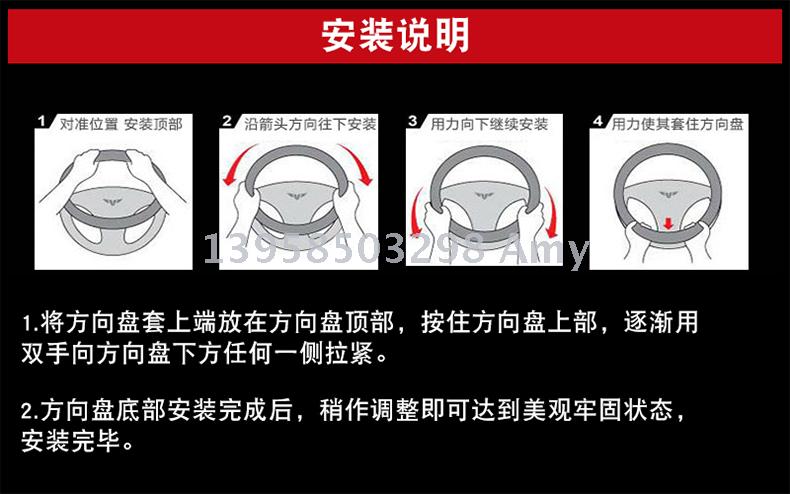 安装说明

1 对准位置 安装顶部

2 沿箭头方向往下安装

3 用力向下继续安装

4 用力使其套住方向盘

13958503298 Amy

1.将方向盘套上端放在方向盘顶部，按住方向盘上部，逐渐用双手向方向盘下方任何一侧拉紧。

2.方向盘底部安装完成后，稍作调整即可达到美观牢固状态，安装完毕。