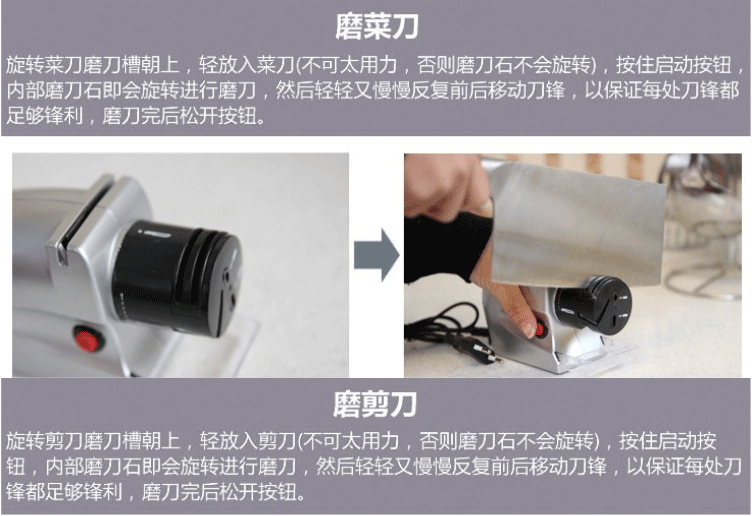 磨菜刀

旋转菜刀磨刀槽朝上，轻放入菜刀(不可太用力，否则磨刀石不会旋转)，按住启动按钮，内部磨刀石即会旋转进行磨刀，然后轻轻又慢慢反复前后移动刀锋，以保证每处刀锋都足够锋利，磨刀完后松开按钮。

磨剪刀

旋转剪刀磨刀槽朝上，轻放入剪刀(不可太用力，否则磨刀石不会旋转)，按住启动按钮，内部磨刀石即会旋转进行磨刀，然后轻轻又慢慢反复前后移动刀锋，以保证每处刀锋都足够锋利，磨刀完后松开按钮。