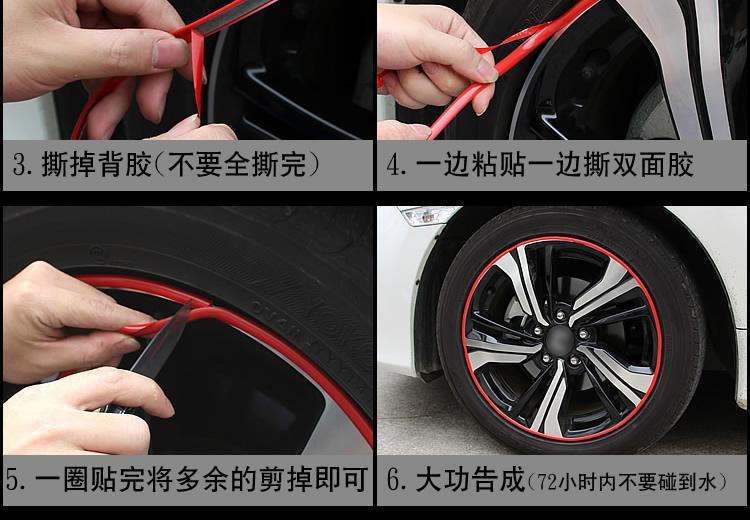 3. 撕掉背胶（不要全撕完）

4. 一边粘贴一边撕双面胶

5. 一圈贴完将多余的剪掉即可

6. 大功告成（72小时内不要碰到水）