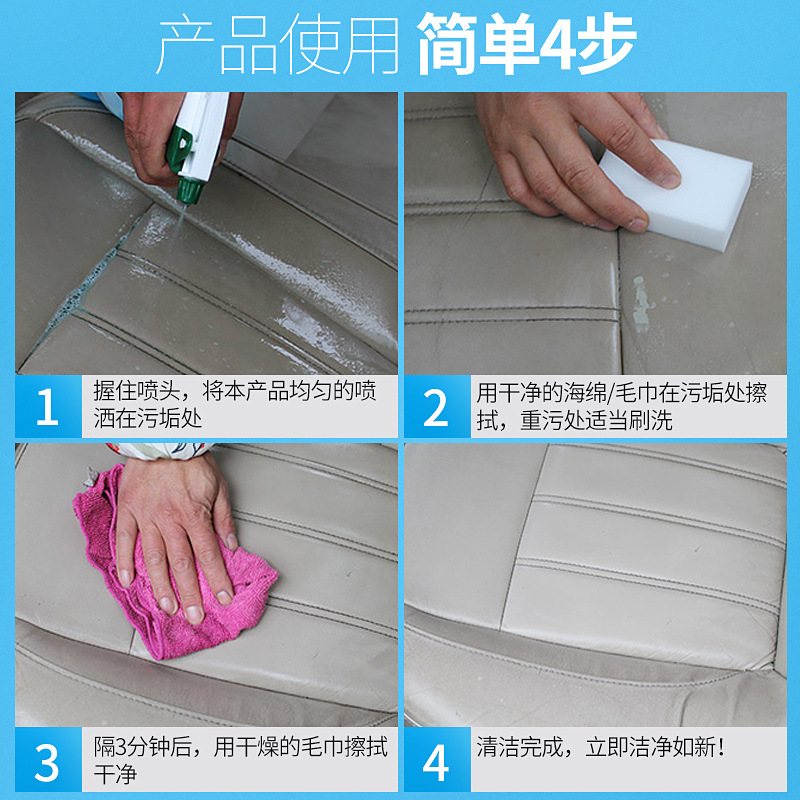 产品使用 简单4步

1 握住喷头，将本产品均匀的喷洒在污垢处

2 用干净的海绵/毛巾在污垢处擦拭，重污处适当刷洗

3 隔3分钟后，用干燥的毛巾擦拭干净

4 清洁完成，立即洁净如新！