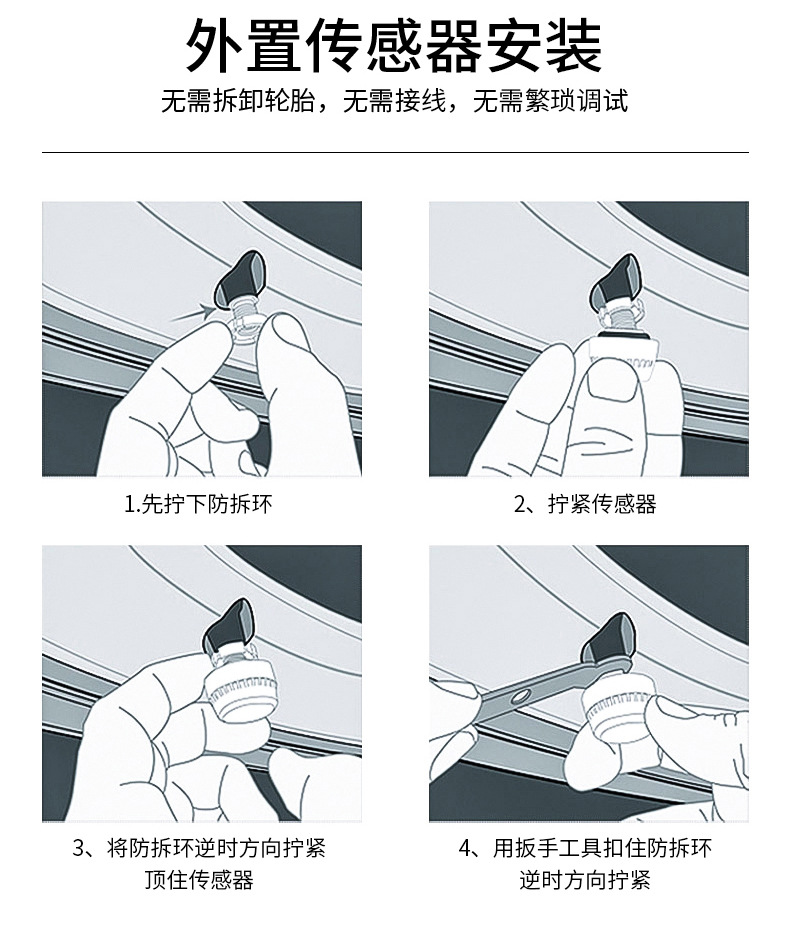 外置传感器安装

无需拆卸轮胎，无需接线，无需繁琐调试

1.先拧下防拆环

2、拧紧传感器

3、将防拆环逆时方向拧紧顶住传感器

4、用扳手工具扣住防拆环逆时方向拧紧