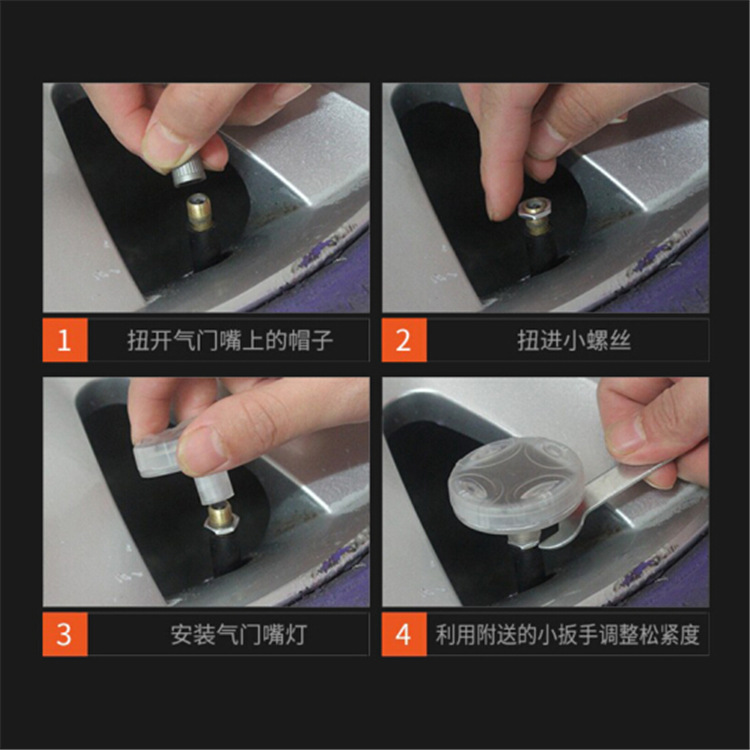 1 扭开气门嘴上的帽子

2 扭进小螺丝

3 安装气门嘴灯

4 利用附送的小扳手调整松紧度