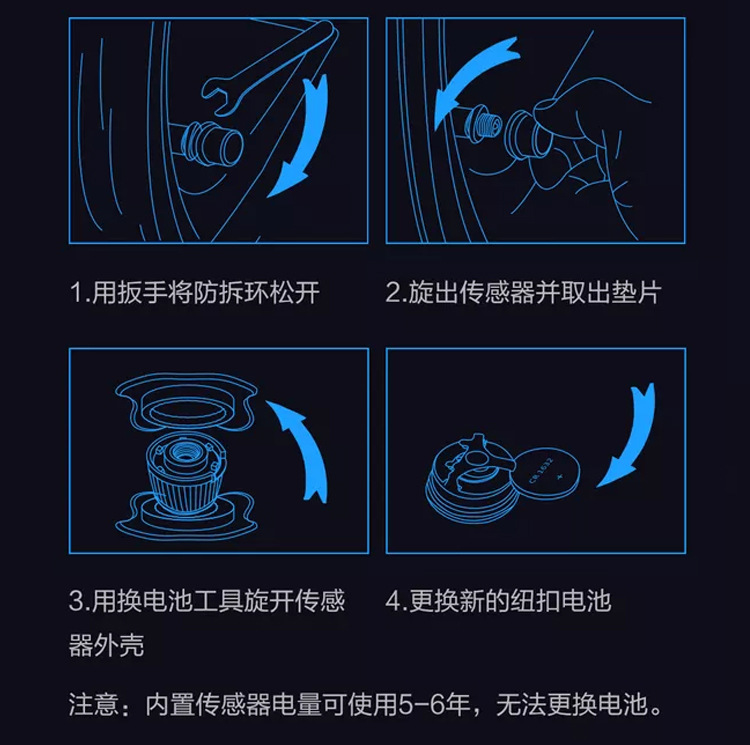 1.用扳手将防拆环松开

2.旋出传感器并取出垫片

CR 1632
+

3.用换电池工具旋开传感器外壳

4.更换新的纽扣电池

注意：内置传感器电量可使用5-6年，无法更换电池。