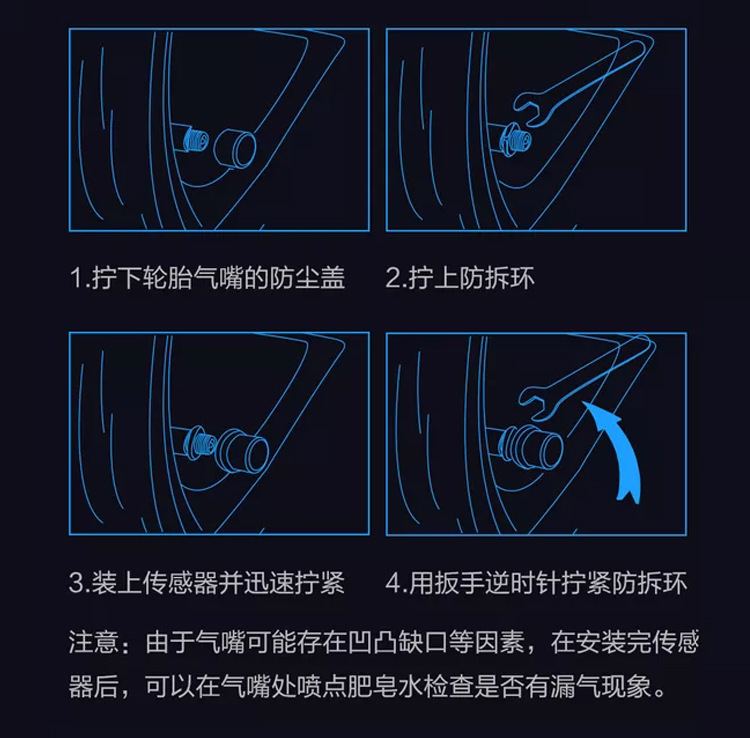 1.拧下轮胎气嘴的防尘盖

2.拧上防拆环

3.装上传感器并迅速拧紧

4.用扳手逆时针拧紧防拆环

注意：由于气嘴可能存在凹凸缺口等因素，在安装完传感器后，可以在气嘴处喷点肥皂水检查是否有漏气现象。