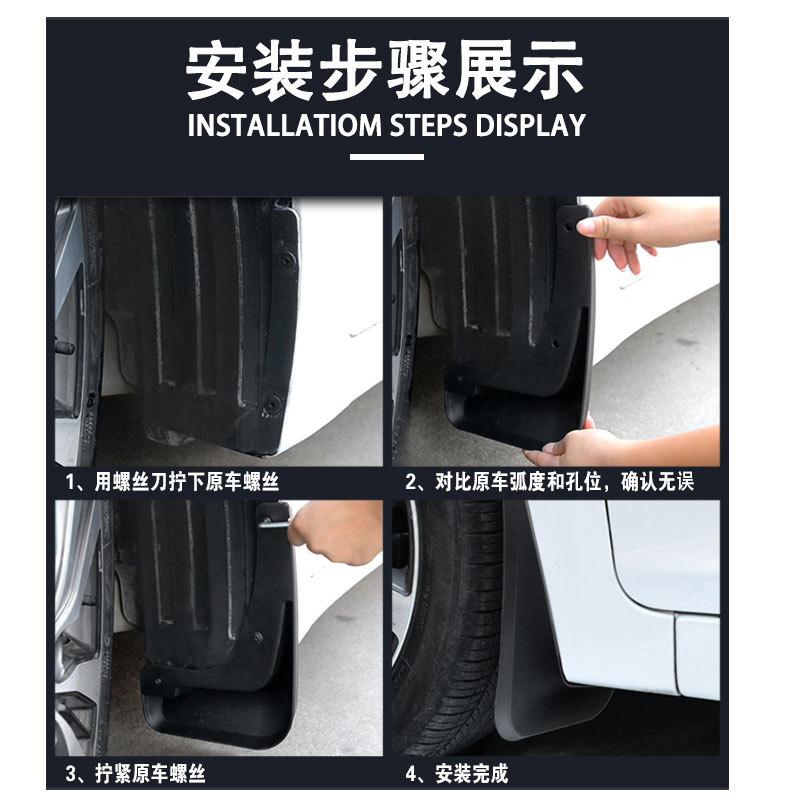 安装步骤展示

INSTALLATIOM STEPS DISPLAY

1、用螺丝刀拧下原车螺丝

2、对比原车弧度和孔位，确认无误

3、拧紧原车螺丝

4、安装完成