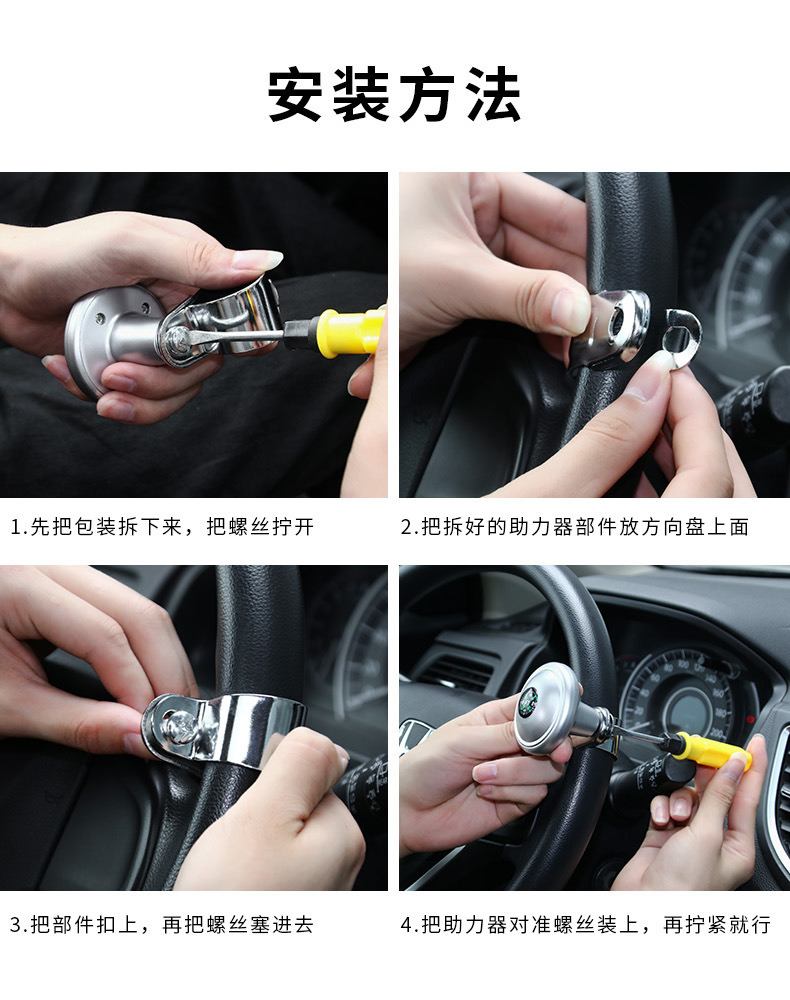 安装方法

1.先把包装拆下来，把螺丝拧开

2.把拆好的助力器部件放方向盘上面

3.把部件扣上，再把螺丝塞进去

4.把助力器对准螺丝装上，再拧紧就行