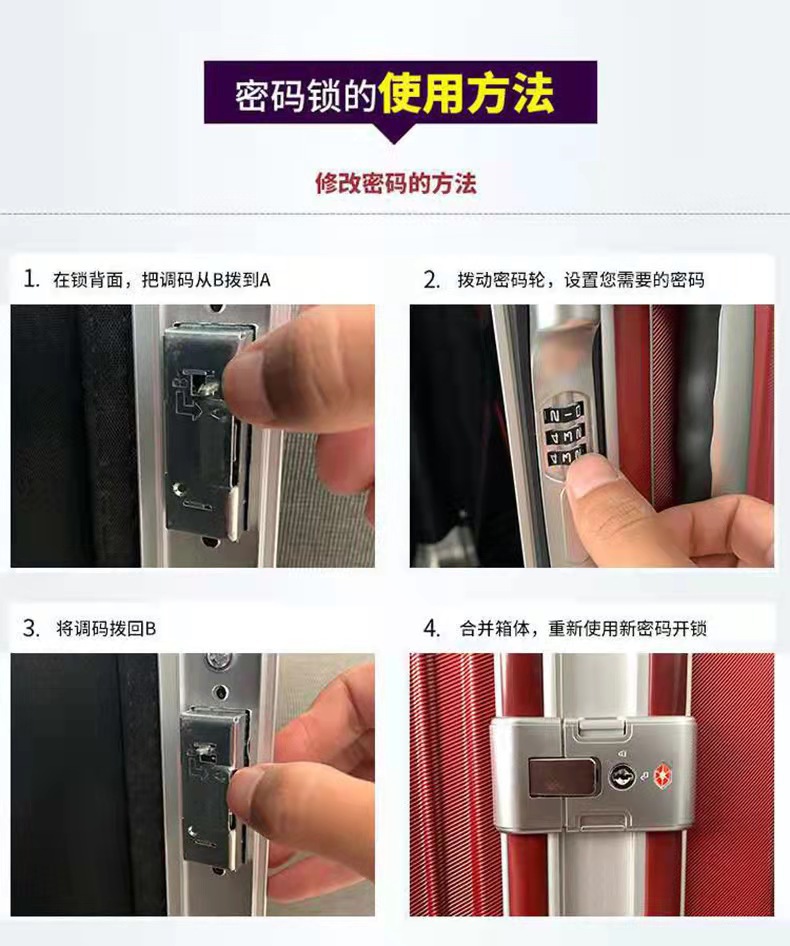 密码锁的使用方法

修改密码的方法

1. 在锁背面，把调码从B拨到A

2. 拨动密码轮，设置您需要的密码

3. 将调码拨回B

4. 合并箱体，重新使用新密码开锁