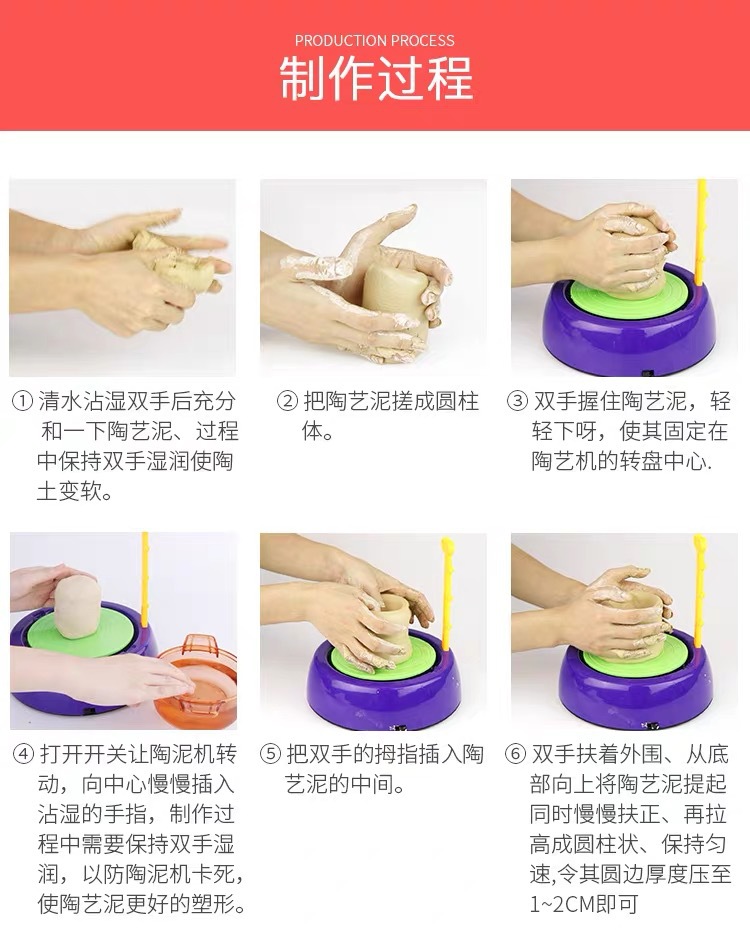 PRODUCTION PROCESS
制作过程

① 清水沾湿双手后充分和一下陶艺泥、过程中保持双手湿润使陶土变软。

② 把陶艺泥搓成圆柱体。

③ 双手握住陶艺泥，轻轻下呀，使其固定在陶艺机的转盘中心.

④ 打开开关让陶泥机转动，向中心慢慢插入沾湿的手指，制作过程中需要保持双手湿润，以防陶泥机卡死，使陶艺泥更好的塑形。

⑤ 把双手的拇指插入陶艺泥的中间。

⑥ 双手扶着外围、从底部向上将陶艺泥提起同时慢慢扶正、再拉高成圆柱状、保持匀速,令其圆边厚度压至1~2CM即可