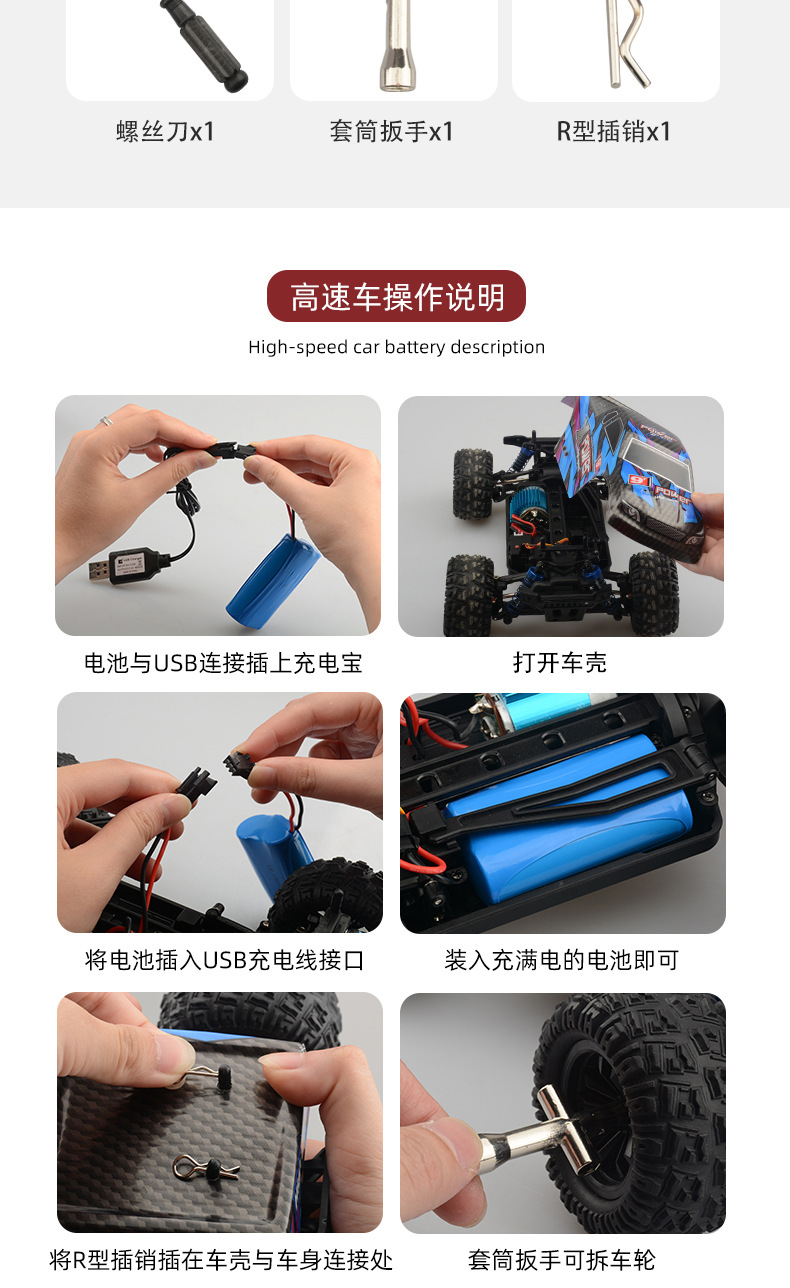 螺丝刀x1

套筒扳手x1

R型插销x1

高速车操作说明

High-speed car battery description

电池与USB连接插上充电宝

打开车壳

将电池插入USB充电线接口

装入充满电的电池即可

将R型插销插在车壳与车身连接处

套筒扳手可拆车轮