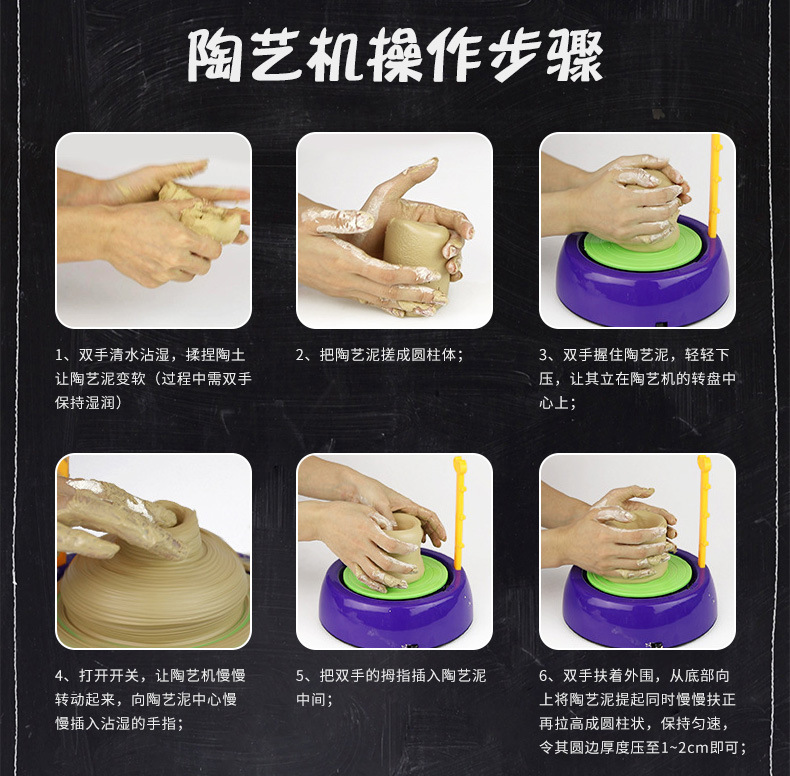 陶艺机操作步骤

1、双手清水沾湿，揉捏陶土让陶艺泥变软（过程中需双手保持湿润）

2、把陶艺泥搓成圆柱体；

3、双手握住陶艺泥，轻轻下压，让其立在陶艺机的转盘中心上；

4、打开开关，让陶艺机慢慢转动起来，向陶艺泥中心慢慢插入沾湿的手指；

5、把双手的拇指插入陶艺泥中间；

6、双手扶着外围，从底部向上将陶艺泥提起同时慢慢扶正再拉高成圆柱状，保持匀速，令其圆边厚度压至1~2cm即可；