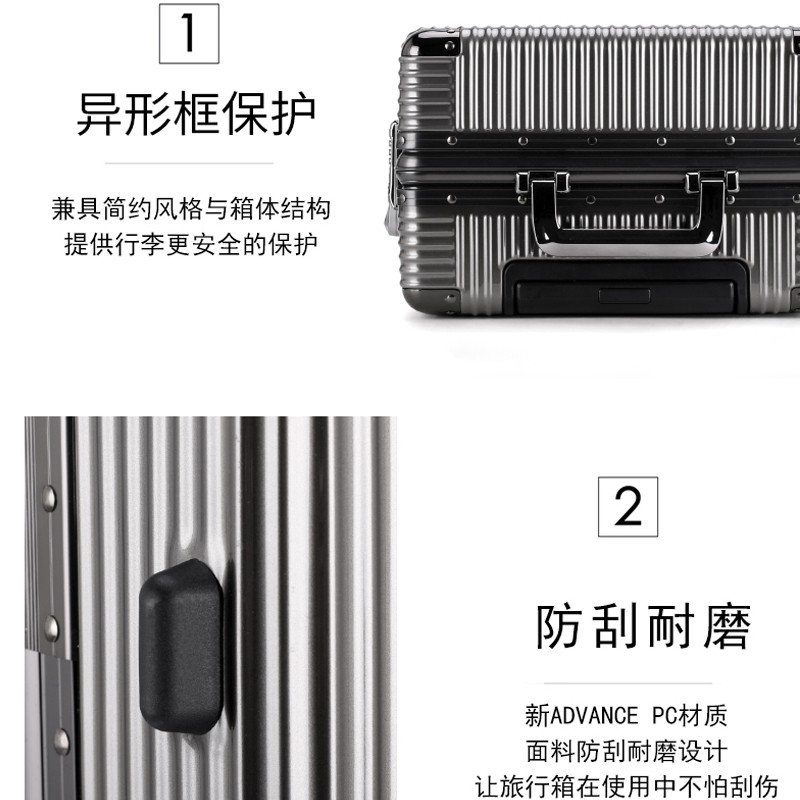 1

异形框保护

兼具简约风格与箱体结构
提供行李更安全的保护

2

防刮耐磨

新ADVANCE PC材质
面料防刮耐磨设计
让旅行箱在使用中不怕刮伤