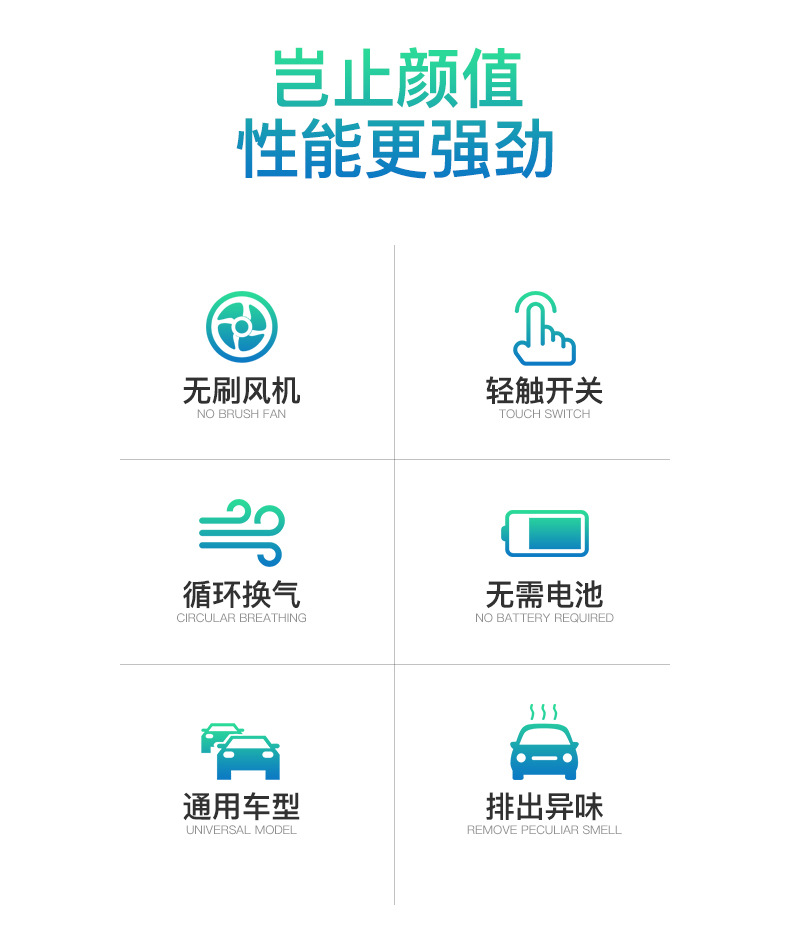 岂止颜值
性能更强劲

无刷风机
NO BRUSH FAN

轻触开关
TOUCH SWITCH

循环换气
CIRCULAR BREATHING

无需电池
NO BATTERY REQUIRED

通用车型
UNIVERSAL MODEL

排出异味
REMOVE PECULIAR SMELL