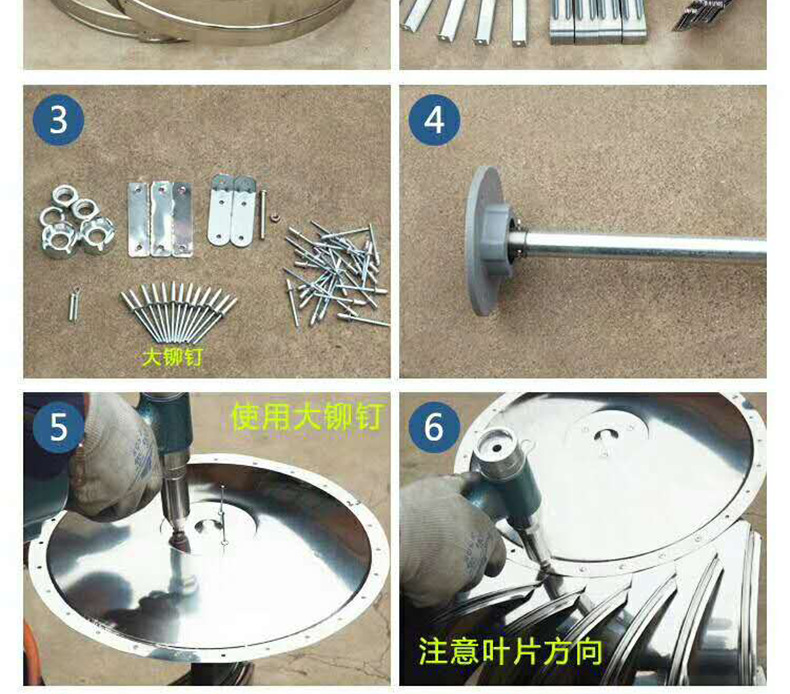 3

大铆钉

4

5

使用大铆钉

6

注意叶片方向