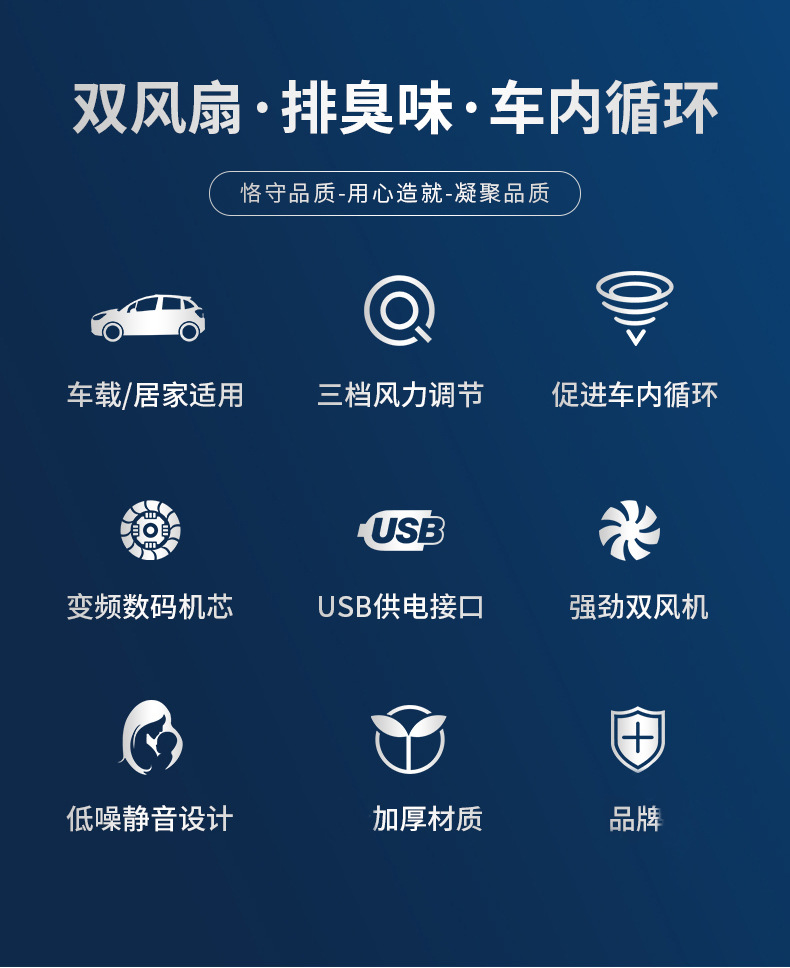 双风扇·排臭味·车内循环

恪守品质-用心造就-凝聚品质

车载/居家适用

三档风力调节

促进车内循环

USB

变频数码机芯

USB供电接口

强劲双风机

低噪静音设计

加厚材质

品牌