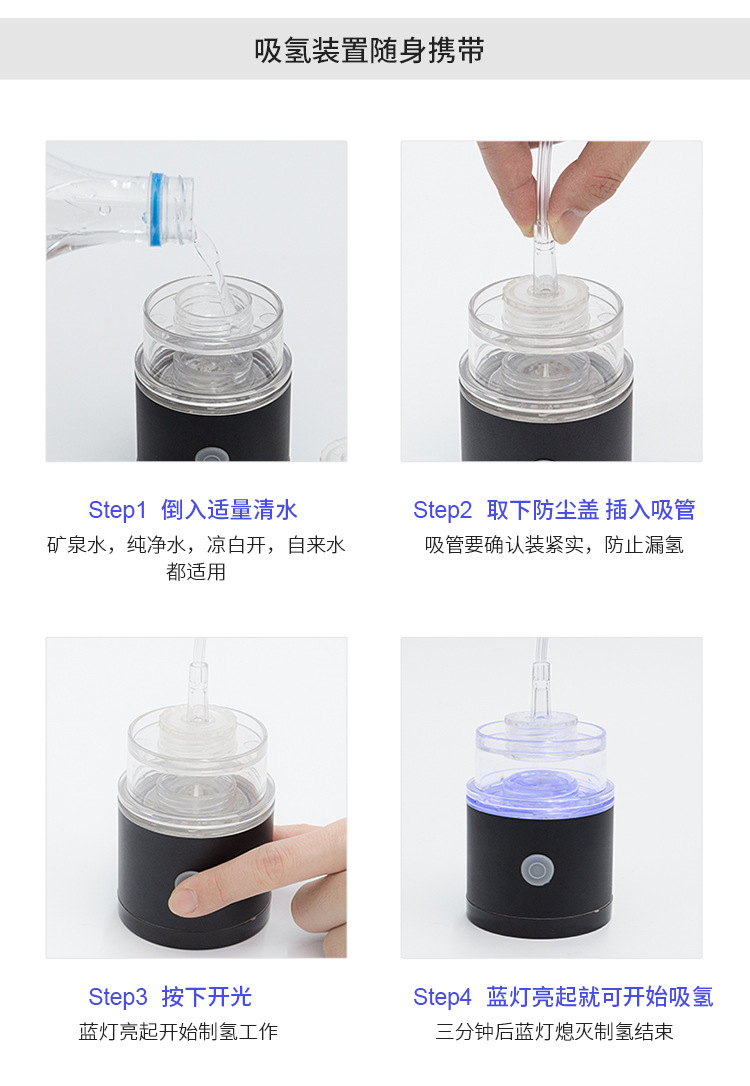 吸氢装置随身携带

Step1 倒入适量清水
矿泉水，纯净水，凉白开，自来水都适用

Step2 取下防尘盖 插入吸管
吸管要确认装紧实，防止漏氢

Step3 按下开光
蓝灯亮起开始制氢工作

Step4 蓝灯亮起就可开始吸氢
三分钟后蓝灯熄灭制氢结束