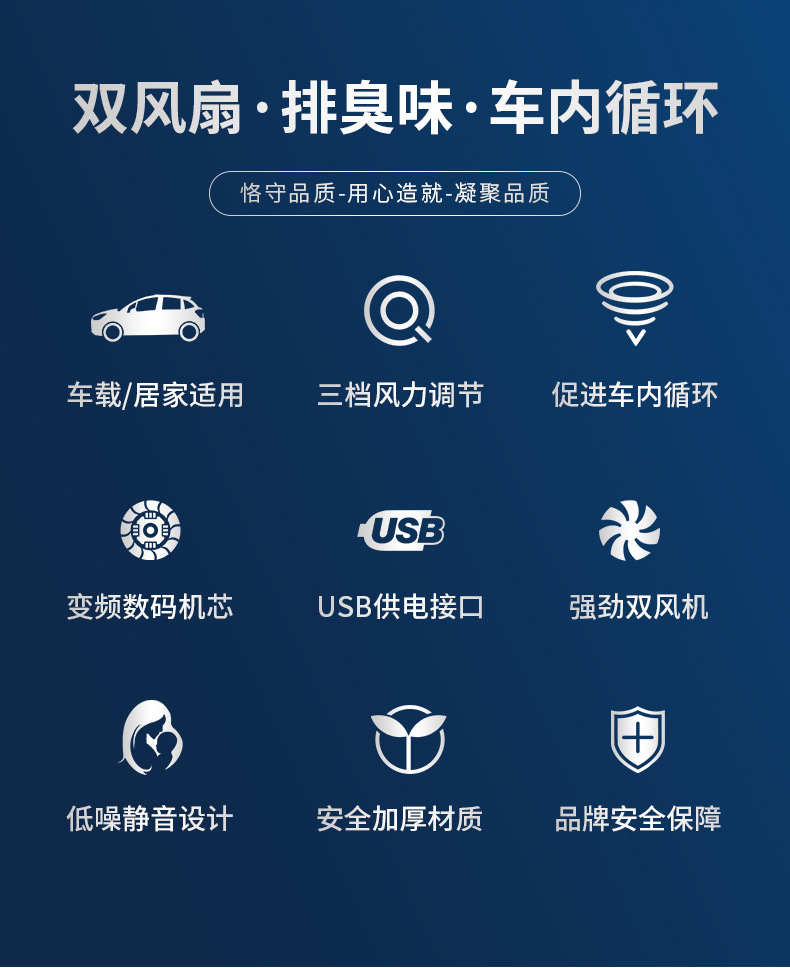 双风扇·排臭味·车内循环

恪守品质-用心造就-凝聚品质

车载/居家适用

三档风力调节

促进车内循环

变频数码机芯

USB

USB供电接口

强劲双风机

低噪静音设计

安全加厚材质

品牌安全保障