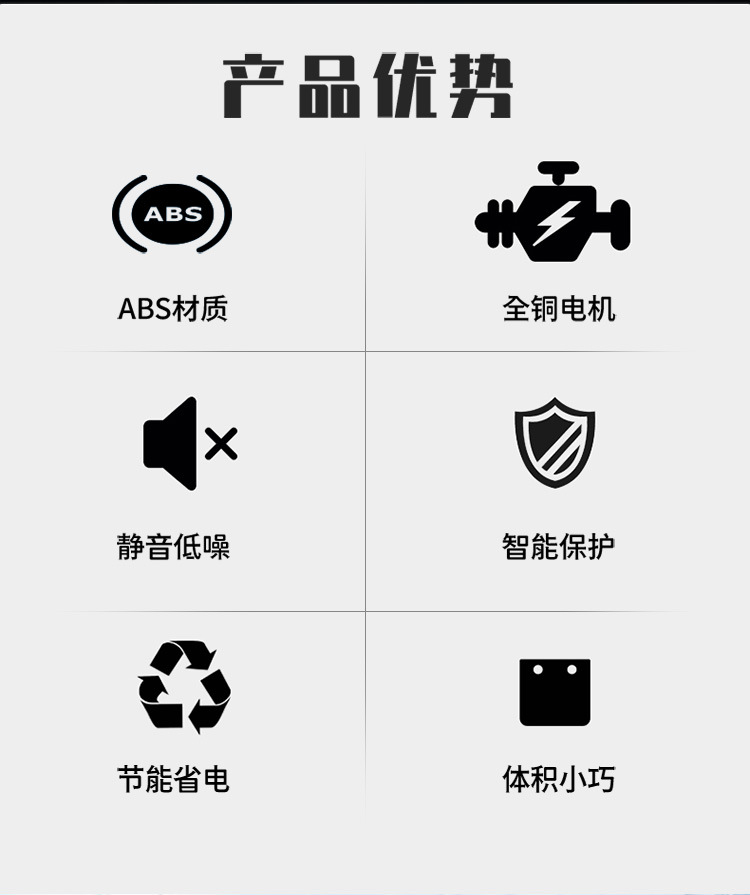 产品优势

ABS

ABS材质

全铜电机

静音低噪

智能保护

节能省电

体积小巧