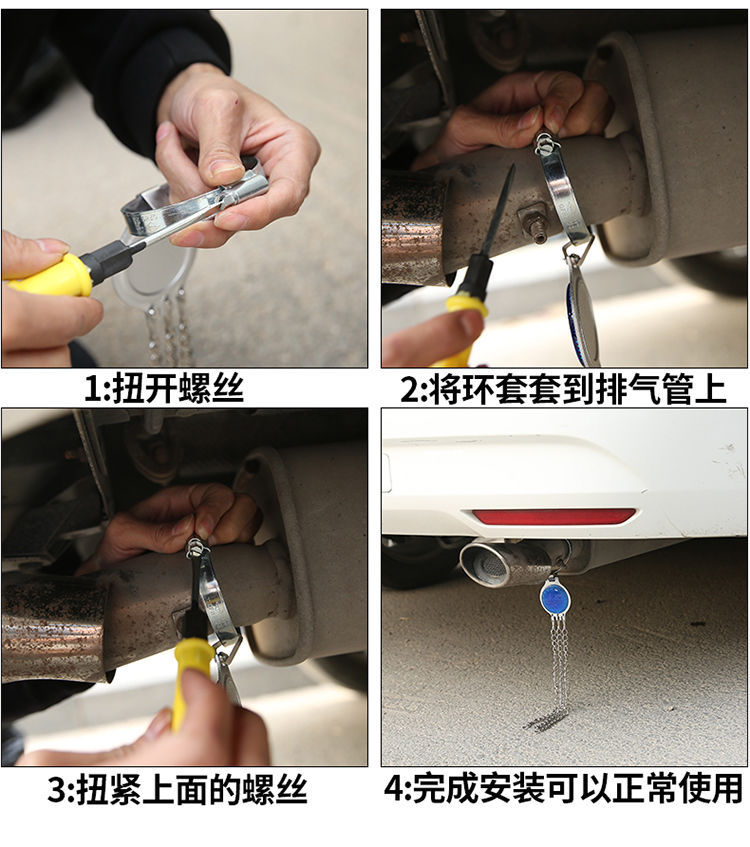 1:扭开螺丝

2:将环套套到排气管上

3:扭紧上面的螺丝

4:完成安装可以正常使用