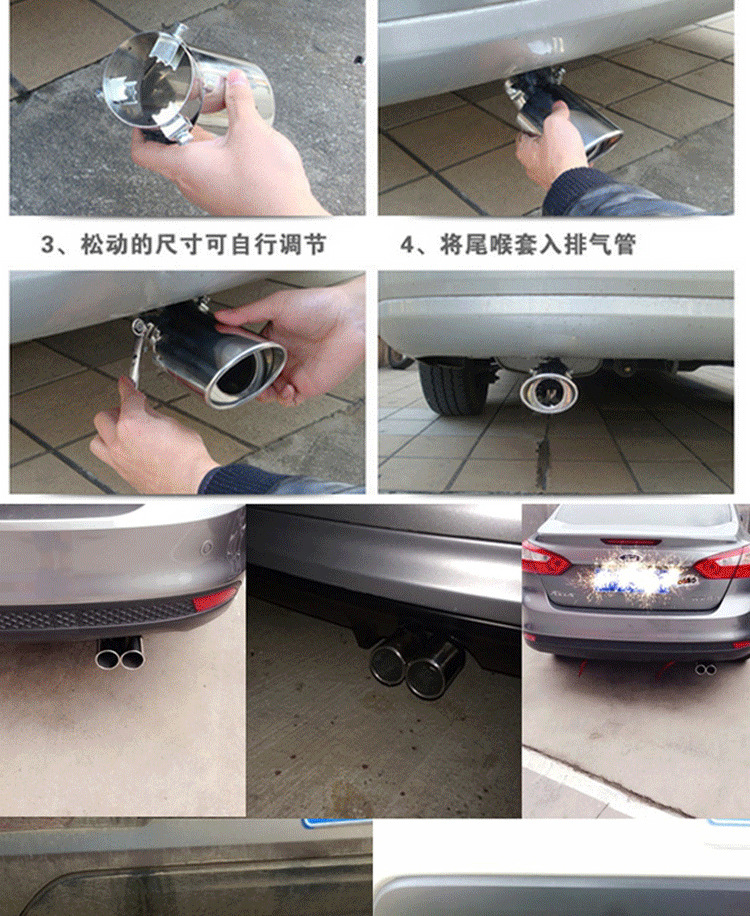 3、松动的尺寸可自行调节

4、将尾喉套入排气管