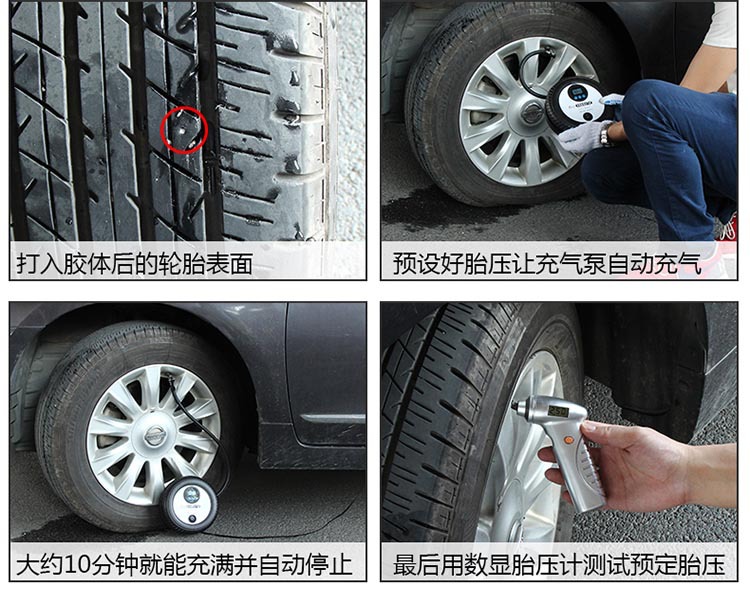 打入胶体后的轮胎表面

预设好胎压让充气泵自动充气

大约10分钟就能充满并自动停止

最后用数显胎压计测试预定胎压