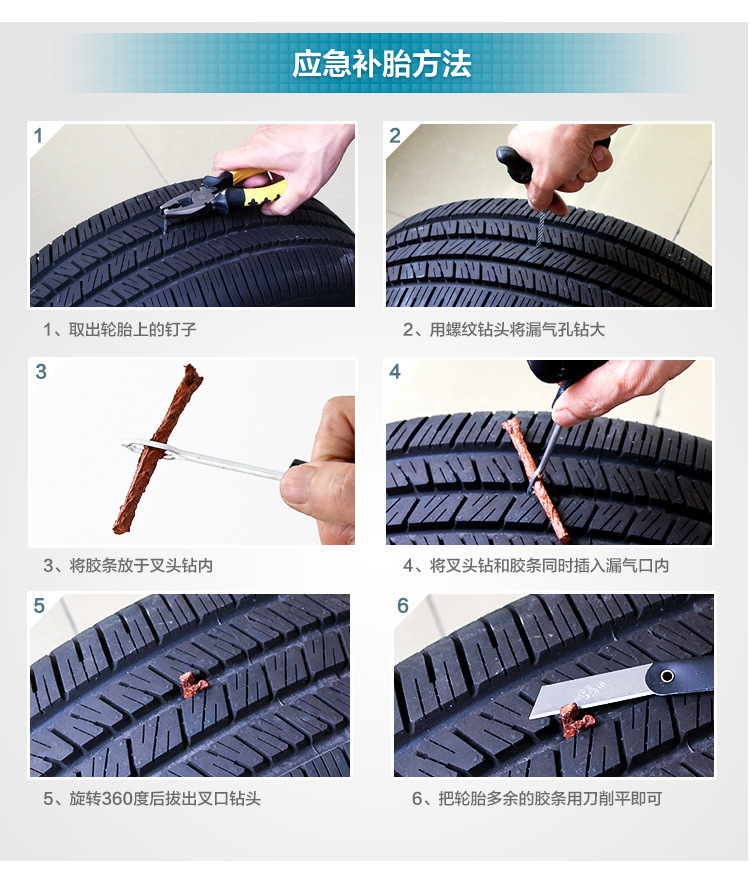 应急补胎方法

1

1、取出轮胎上的钉子

2

2、用螺纹钻头将漏气孔钻大

3

3、将胶条放于叉头钻内

4

4、将叉头钻和胶条同时插入漏气口内

5

5、旋转360度后拔出叉口钻头

6

6、把轮胎多余的胶条用刀削平即可