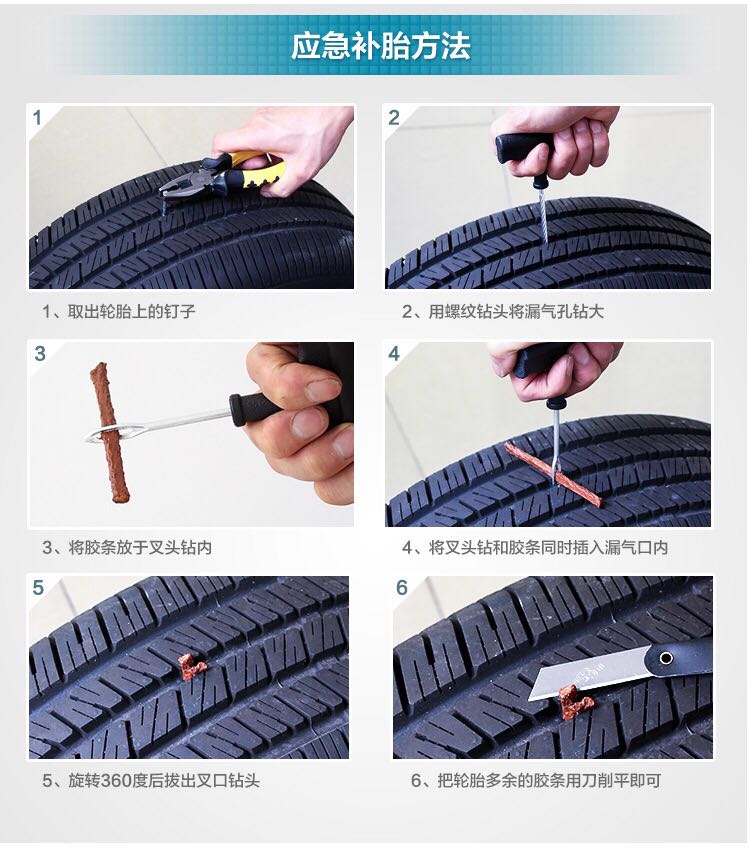 应急补胎方法

1

1、取出轮胎上的钉子

2

2、用螺纹钻头将漏气孔钻大

3

3、将胶条放于叉头钻内

4

4、将叉头钻和胶条同时插入漏气口内

5

5、旋转360度后拔出叉口钻头

6

6、把轮胎多余的胶条用刀削平即可